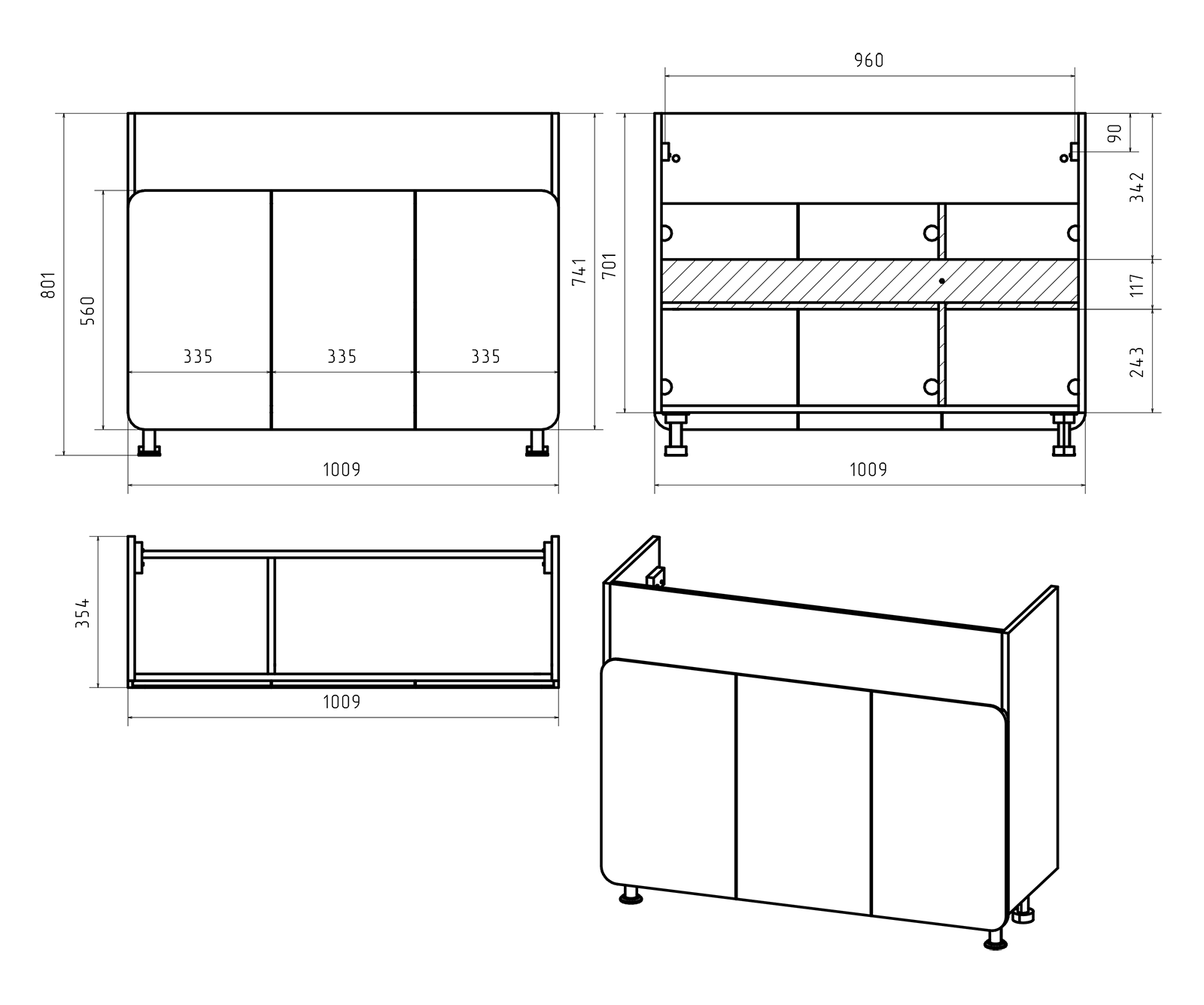 801
560
335
335
335
741
1009

960
701
90
342
117
243
1009

354
1009